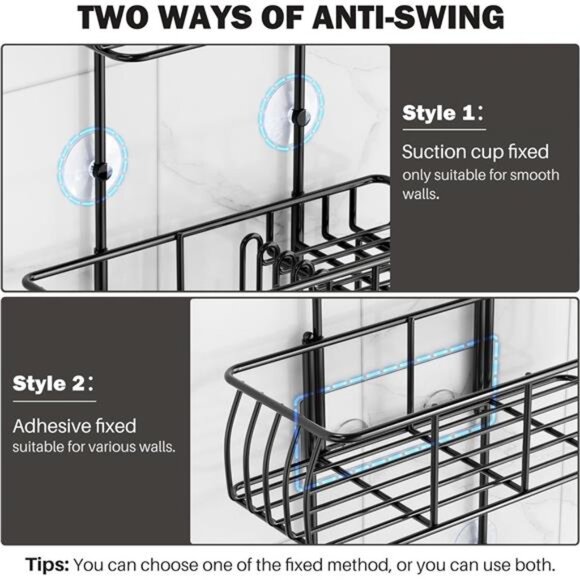 TWO WAYS OF ANTI-SWING

Style 1：

Suction cup fixed
only suitable for smooth walls.

Style 2：

Adhesive fixed
suitable for various walls.

Tips: You can choose one of the fixed method, or you can use both.